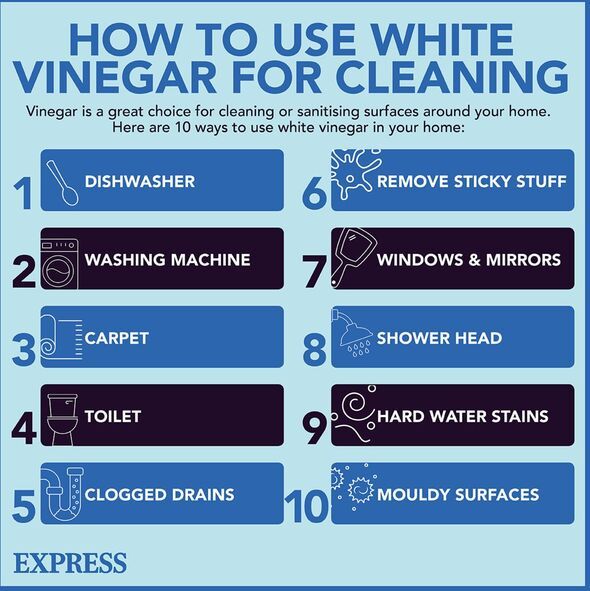 HOW TO USE WHITE VINEGAR FOR CLEANING

Vinegar is a great choice for cleaning or sanitising surfaces around your home. Here are 10 ways to use white vinegar in your home:

1 DISHWASHER

2 WASHING MACHINE

3 CARPET

4 TOILET

5 CLOGGED DRAINS

6 REMOVE STICKY STUFF

7 WINDOWS & MIRRORS

8 SHOWER HEAD

9 HARD WATER STAINS

10 MOULDY SURFACES

EXPRESS