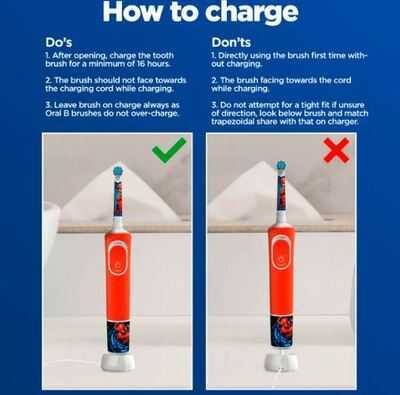 How to charge

Do's

1. After opening, charge the tooth brush for a minimum of 16 hours.

2. The brush should not face towards the charging cord while charging.

3. Leave brush on charge always as Oral B brushes do not over-charge.

Don'ts

1. Directly using the brush first time without charging.

2. The brush facing towards the cord while charging.

3. Do not attempt for a tight fit if unsure of direction, look below brush and match trapezoidal share with that on charger.